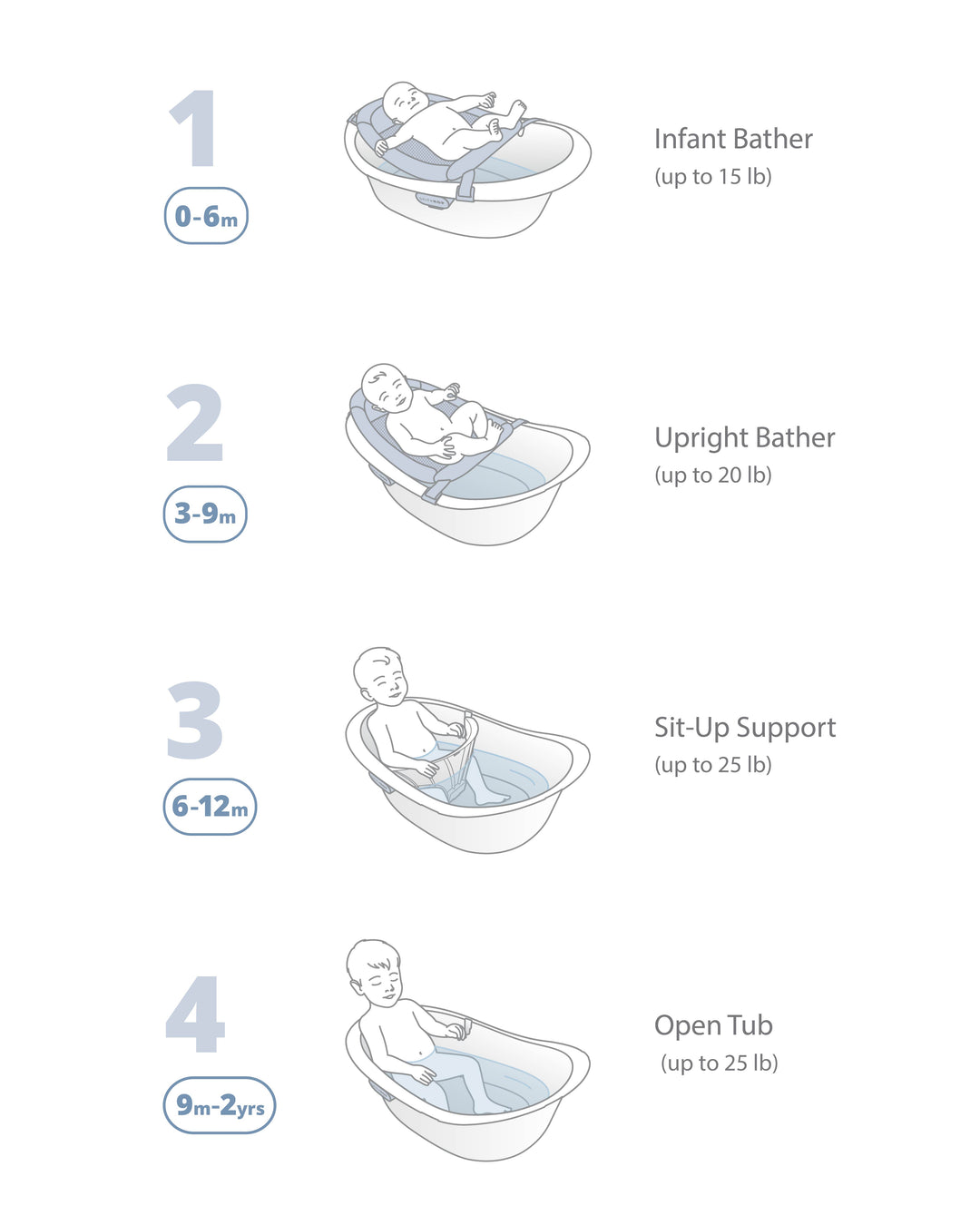 1

0-6m

Infant Bather
(up to 15 lb)

2

3-9m

Upright Bather
(up to 20 lb)

3

6-12m

Sit-Up Support
(up to 25 lb)

4

9m-2yrs

Open Tub
(up to 25 lb)