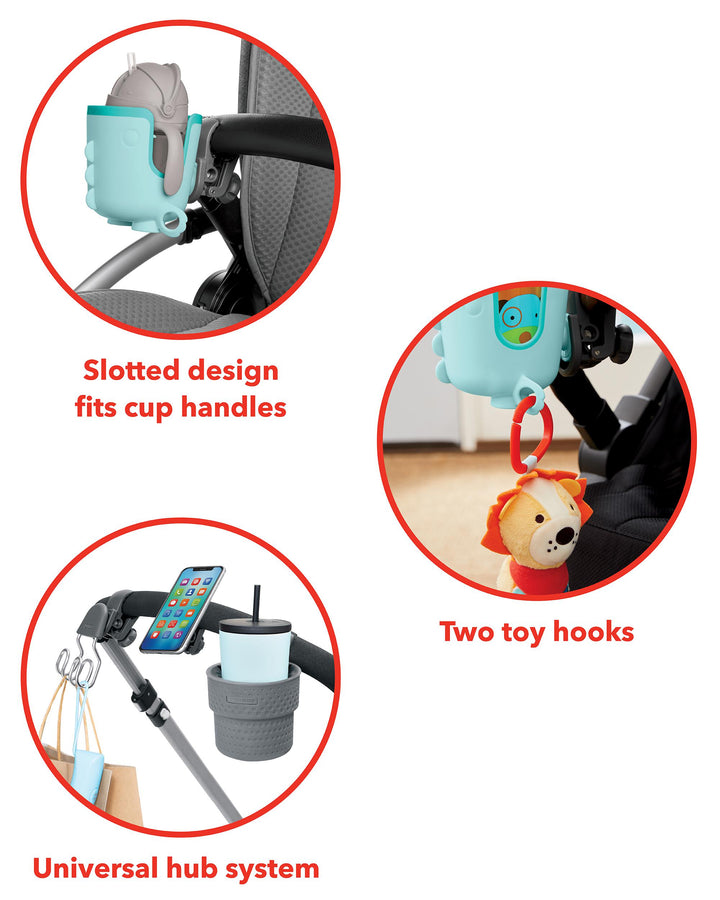 Slotted design fits cup handles

Two toy hooks

Universal hub system