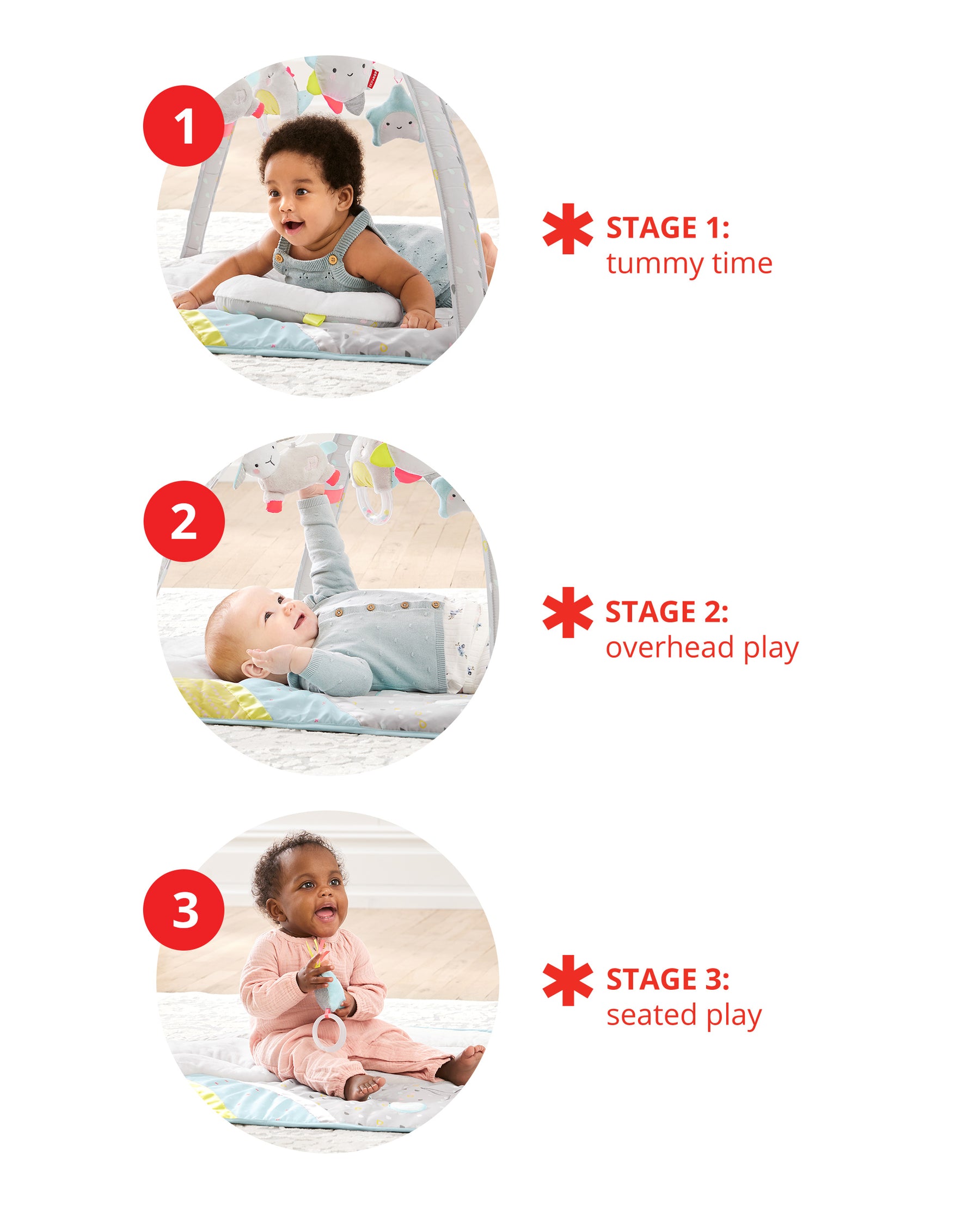 1

STAGE 1:
tummy time

2

STAGE 2:
overhead play

3

STAGE 3:
seated play