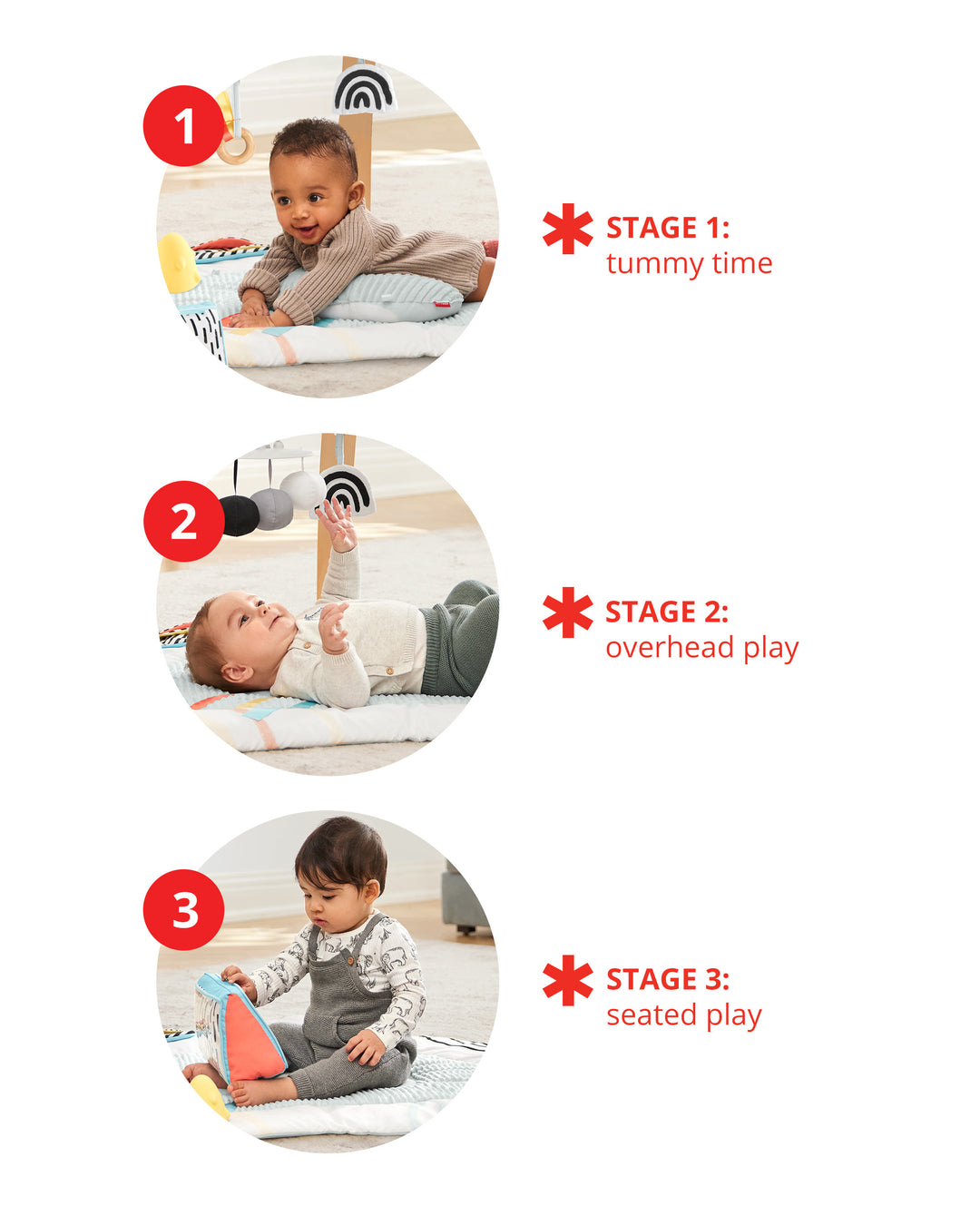 1

STAGE 1:
tummy time

2

STAGE 2:
overhead play

3

STAGE 3:
seated play