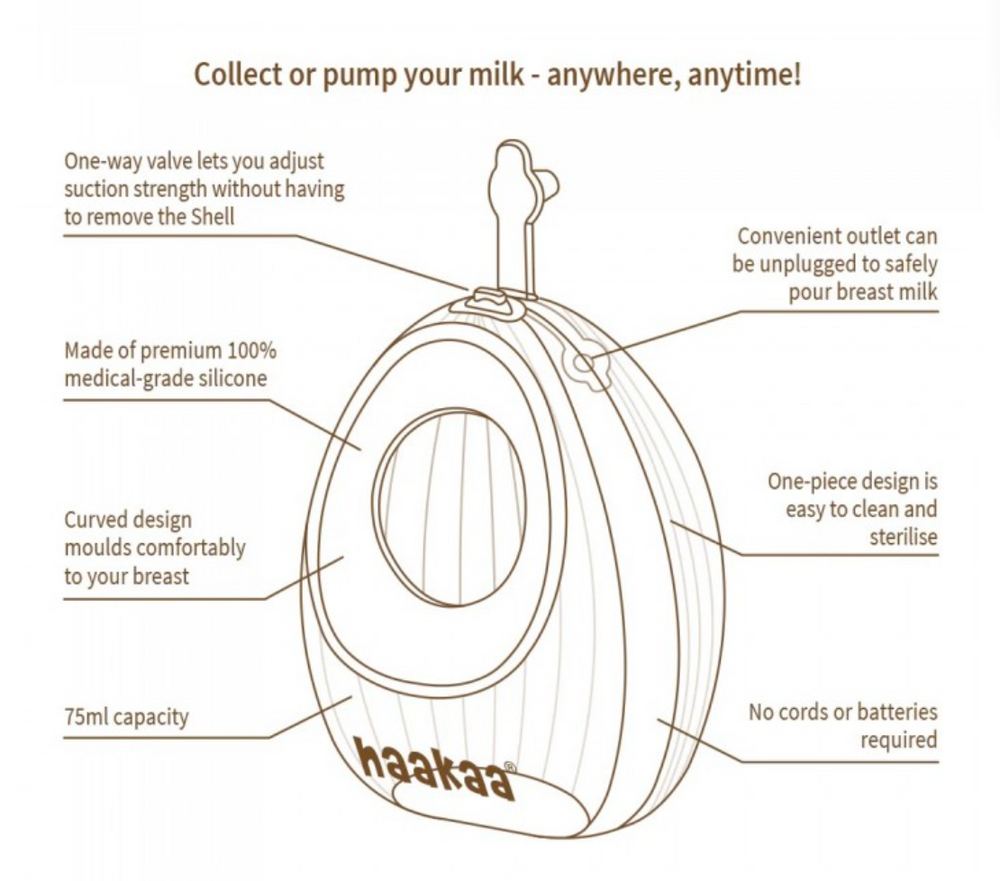 Collect or pump your milk - anywhere, anytime!

One-way valve lets you adjust suction strength without having to remove the Shell

Made of premium 100% medical-grade silicone

Curved design moulds comfortably to your breast

75ml capacity

Convenient outlet can be unplugged to safely pour breast milk

One-piece design is easy to clean and sterilise

No cords or batteries required

haakaa®